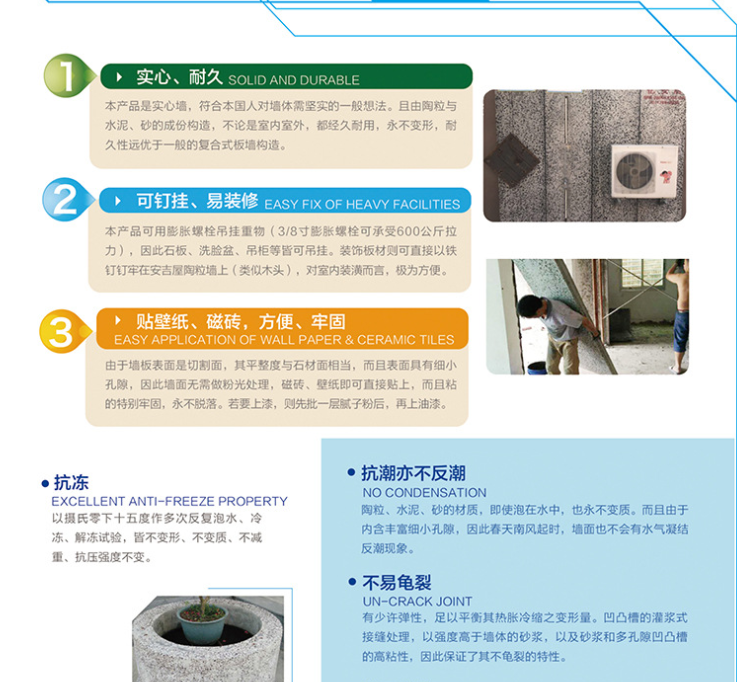 1

实心、耐久 SOLID AND DURABLE

本产品是实心墙，符合本国人对墙体需坚实的一般想法。且由陶粒与水泥、砂的成份构造，不论是室内室外，都经久耐用，永不变形，耐久性远优于一般的复合式板墙构造。

2

可钉挂、易装修 EASY FIX OF HEAVY FACILITIES

本产品可用膨胀螺栓吊挂重物（3/8寸膨胀螺栓可承受600公斤拉力），因此石板、洗脸盆、吊柜等皆可吊挂。装饰板材则可直接以铁钉钉牢在安吉屋陶粒墙上（类似木头），对室内装潢而言，极为方便。

3

贴壁纸、磁砖，方便、牢固
EASY APPLICATION OF WALL PAPER & CERAMIC TILES

由于墙板表面是切割面，其平整度与石材面相当，而且表面具有细小孔隙，因此墙面无需做粉光处理，磁砖、壁纸即可直接贴上，而且粘的特别牢固，永不脱落。若要上漆，则先批一层腻子粉后，再上油漆。

• 抗冻
EXCELLENT ANTI-FREEZE PROPERTY
以摄氏零下十五度作多次反复泡水、冷冻、解冻试验，皆不变形、不变质、不减重、抗压强度不变。

• 抗潮亦不反潮
NO CONDENSATION
陶粒、水泥、砂的材质，即使泡在水中，也永不变质。而且由于内含丰富细小孔隙，因此春天南风起时，墙面也不会有水气凝结反潮现象。

• 不易龟裂
UN-CRACK JOINT
有少许弹性，足以平衡其热胀冷缩之变形量。凹凸槽的灌浆式接缝处理，以强度高于墙体的砂浆，以及砂浆和多孔隙凹凸槽的高粘性，因此保证了其不龟裂的特性。